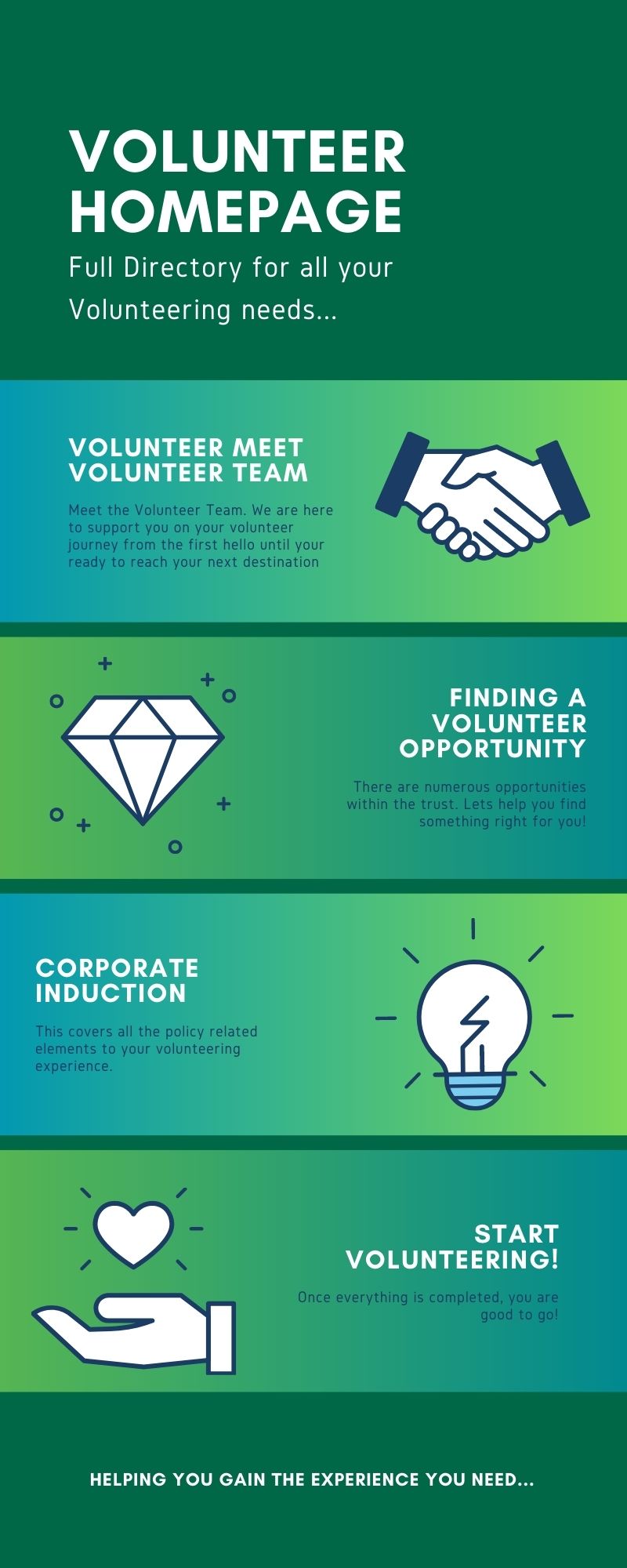 VOLUNTEER HOMEPAGE

Full Directory for all your Volunteering needs...

VOLUNTEER MEET VOLUNTEER TEAM

Meet the Volunteer Team. We are here to support you on your volunteer journey from the first hello until your ready to reach your next destination

FINDING A VOLUNTEER OPPORTUNITY

There are numerous opportunities within the trust. Lets help you find something right for you!

CORPORATE INDUCTION

This covers all the policy related elements to your volunteering experience.

START VOLUNTEERING!

Once everything is completed, you are good to go!

HELPING YOU GAIN THE EXPERIENCE YOU NEED...